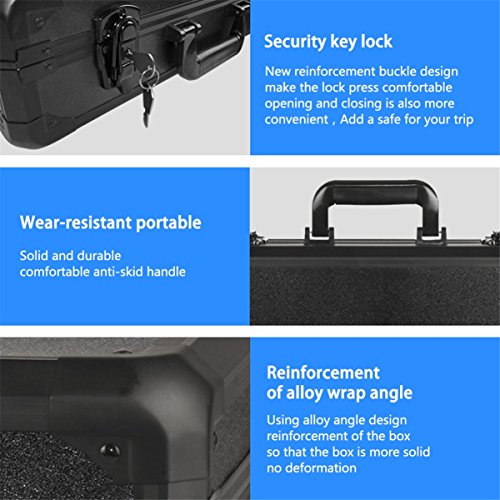 Security key lock

New reinforcement buckle design make the lock press comfortable opening and closing is also more convenient , Add a safe for your trip

Wear-resistant portable

Solid and durable comfortable anti-skid handle

Reinforcement of alloy wrap angle

Using alloy angle design reinforcement of the box so that the box is more solid no deformation