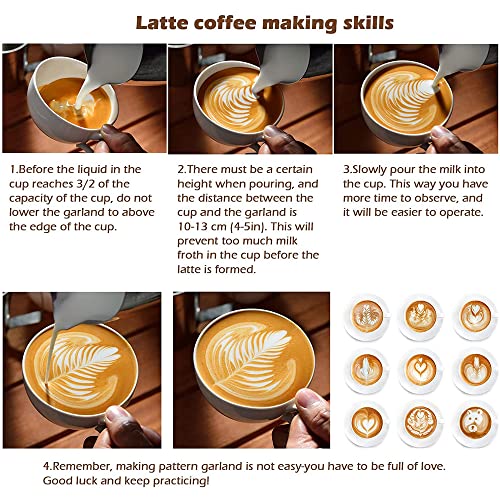 Latte coffee making skills

1.Before the liquid in the cup reaches 3/2 of the capacity of the cup, do not lower the garland to above the edge of the cup.

2.There must be a certain height when pouring, and the distance between the cup and the garland is 10-13 cm (4-5in). This will prevent too much milk froth in the cup before the latte is formed.

3.Slowly pour the milk into the cup. This way you have more time to observe, and it will be easier to operate.

4.Remember, making pattern garland is not easy-you have to be full of love. Good luck and keep practicing!