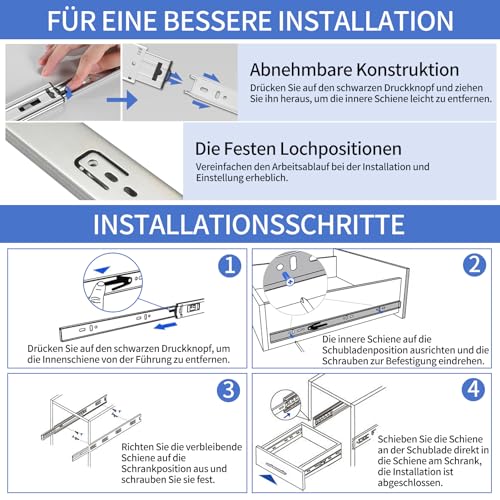 FÜR EINE BESSERE INSTALLATION

Abnehmbare Konstruktion

Drücken Sie auf den schwarzen Druckknopf und ziehen Sie ihn heraus, um die innere Schiene leicht zu entfernen.

Die Festen Lochpositionen

Vereinfachen den Arbeitsablauf bei der Installation und Einstellung erheblich.

INSTALLATIONSSCHRITTE

1

Drücken Sie auf den schwarzen Druckknopf, um die Innenschiene von der Führung zu entfernen.

2

Die innere Schiene auf die Schubladenposition ausrichten und die Schrauben zur Befestigung eindrehen.

3

Richten Sie die verbleibende Schiene auf die Schrankposition aus und schrauben Sie sie fest.

4

Schieben Sie die Schiene an der Schublade direkt in die Schiene am Schrank, die Installation ist abgeschlossen.