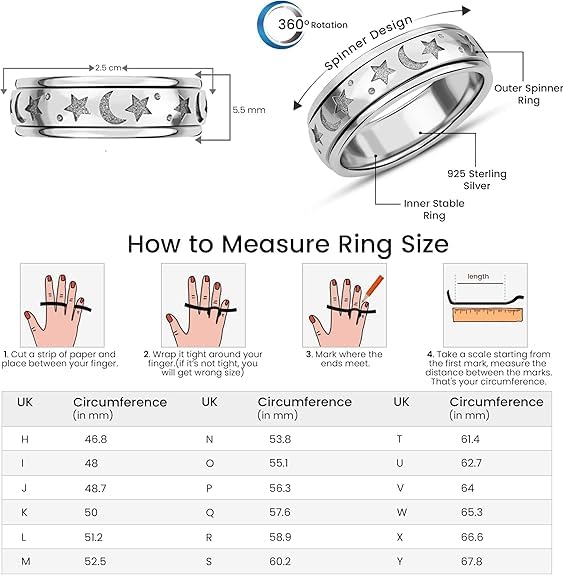 360° Rotation

Spinner Design

2.5 cm

5.5 mm

Outer Spinner Ring

925 Sterling Silver

Inner Stable Ring

How to Measure Ring Size

length

1. Cut a strip of paper and place between your finger.

2. Wrap it tight around your finger.(if it's not tight, you will get wrong size)

3. Mark where the ends meet.

4. Take a scale starting from the first mark, measure the distance between the marks. That's your circumference.

| UK | Circumference (in mm) | UK | Circumference (in mm) | UK | Circumference (in mm) |
|---|---|---|---|---|---|
| H | 46.8 | N | 53.8 | T | 61.4 |
| I | 48 | O | 55.1 | U | 62.7 |
| J | 48.7 | P | 56.3 | V | 64 |
| K | 50 | Q | 57.6 | W | 65.3 |
| L | 51.2 | R | 58.9 | X | 66.6 |
| M | 52.5 | S | 60.2 | Y | 67.8 |