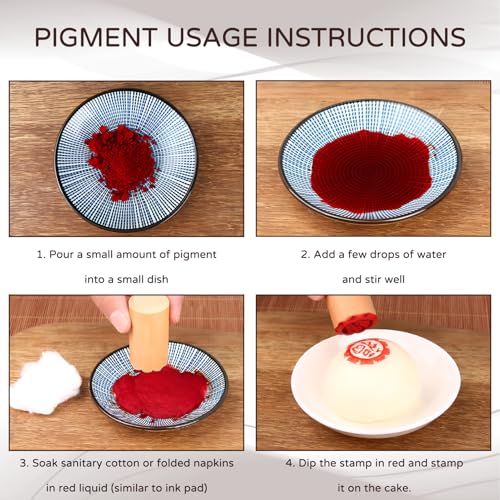 PIGMENT USAGE INSTRUCTIONS

1. Pour a small amount of pigment into a small dish

2. Add a few drops of water and stir well

3. Soak sanitary cotton or folded napkins in red liquid (similar to ink pad)

4. Dip the stamp in red and stamp it on the cake.