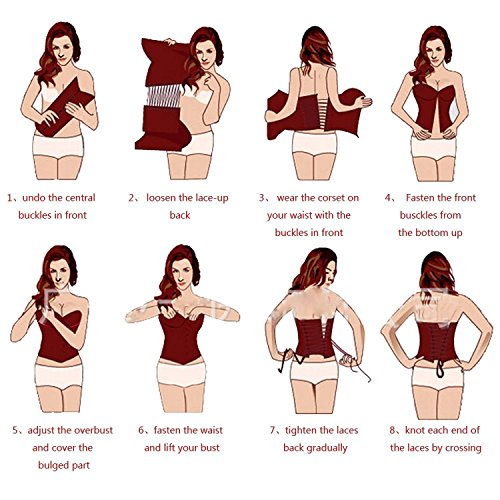 1、undo the central buckles in front

2、 loosen the lace-up back

3、 wear the corset on your waist with the buckles in front

4、 Fasten the front busckles from the bottom up

5、adjust the overbust and cover the bulged part

6、fasten the waist and lift your bust

7、tighten the laces back gradually

8、knot each end of the laces by crossing