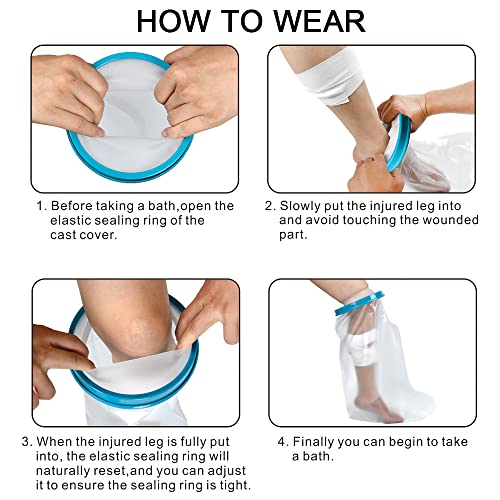 HOW TO WEAR

1. Before taking a bath,open the elastic sealing ring of the cast cover.

2. Slowly put the injured leg into and avoid touching the wounded part.

3. When the injured leg is fully put into, the elastic sealing ring will naturally reset,and you can adjust it to ensure the sealing ring is tight.

4. Finally you can begin to take a bath.