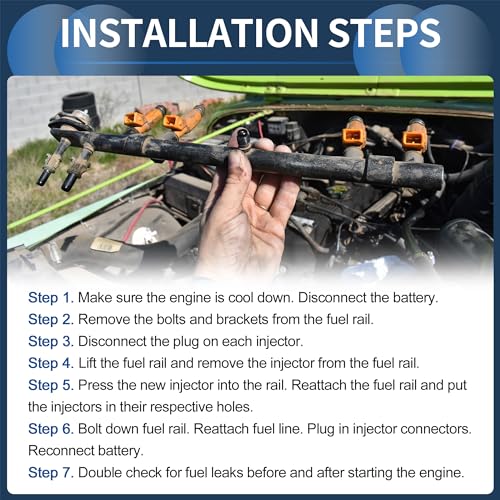 INSTALLATION STEPS

Step 1. Make sure the engine is cool down. Disconnect the battery.

Step 2. Remove the bolts and brackets from the fuel rail.

Step 3. Disconnect the plug on each injector.

Step 4. Lift the fuel rail and remove the injector from the fuel rail.

Step 5. Press the new injector into the rail. Reattach the fuel rail and put the injectors in their respective holes.

Step 6. Bolt down fuel rail. Reattach fuel line. Plug in injector connectors. Reconnect battery.

Step 7. Double check for fuel leaks before and after starting the engine.