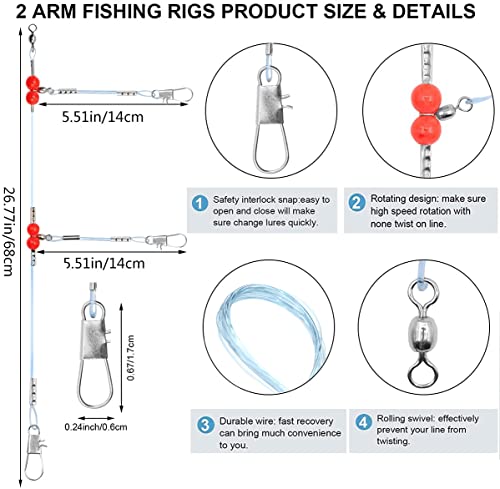 2 ARM FISHING RIGS PRODUCT SIZE & DETAILS

26.77in/68cm

5.51in/14cm

5.51in/14cm

0.67/1.7cm

0.24inch/0.6cm

1 Safety interlock snap:easy to open and close will make sure change lures quickly.

2 Rotating design: make sure high speed rotation with none twist on line.

3 Durable wire: fast recovery can bring much convenience to you.

4 Rolling swivel: effectively prevent your line from twisting.