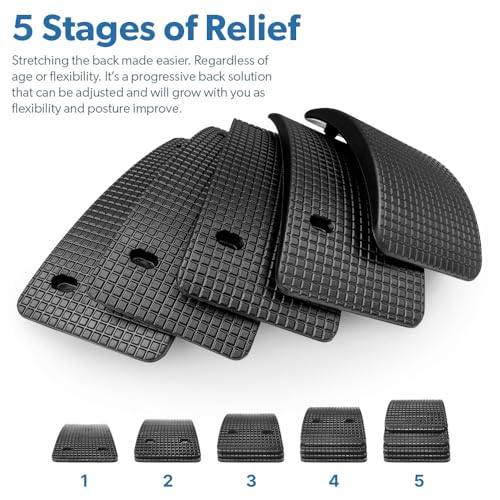 5 Stages of Relief

Stretching the back made easier. Regardless of age or flexibility. It's a progressive back solution that can be adjusted and will grow with you as flexibility and posture improve.

1

2

3

4

5