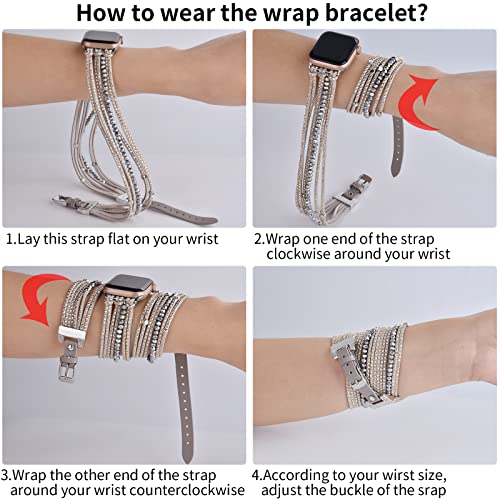 How to wear the wrap bracelet?

1.Lay this strap flat on your wrist

2.Wrap one end of the strap clockwise around your wrist

3.Wrap the other end of the strap around your wrist counterclockwise

4.According to your wirst size, adjust the buckle of the srap