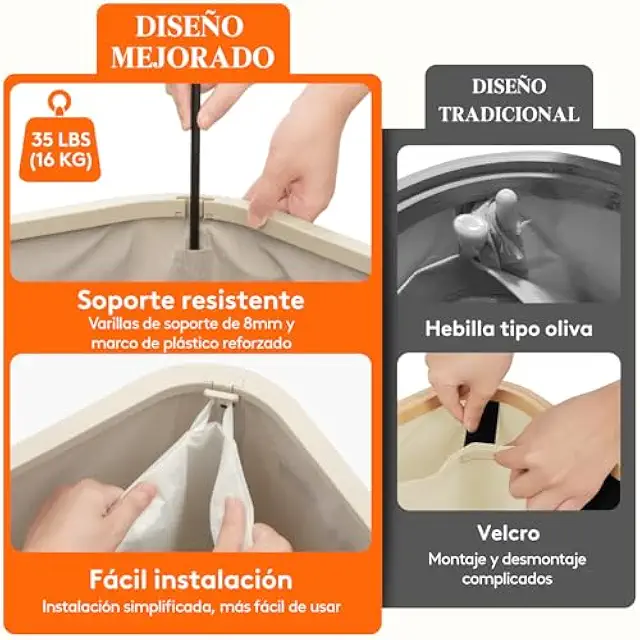 DISEÑO MEJORADO

35 LBS (16 KG)

Soporte resistente
Varillas de soporte de 8mm y marco de plástico reforzado

Fácil instalación
Instalación simplificada, más fácil de usar

DISEÑO TRADICIONAL

Hebilla tipo oliva

Velcro
Montaje y desmontaje complicados