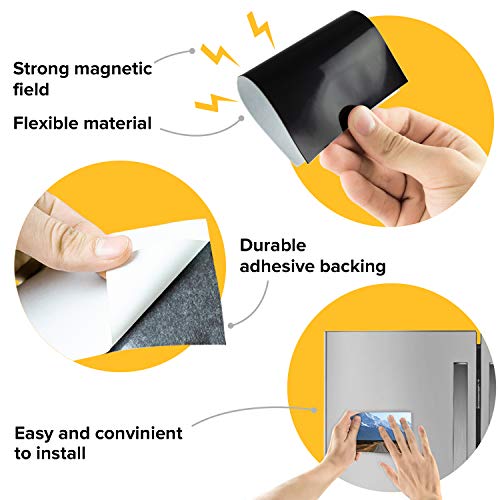 Strong magnetic field

Flexible material

Durable adhesive backing

Easy and convinient to install