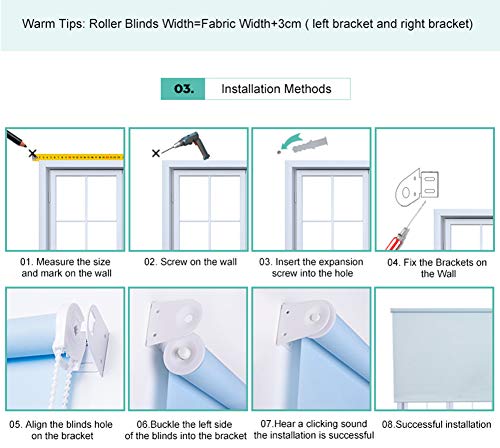 Warm Tips: Roller Blinds Width=Fabric Width+3cm ( left bracket and right bracket)

03. Installation Methods

01. Measure the size and mark on the wall

02. Screw on the wall

03. Insert the expansion screw into the hole

04. Fix the Brackets on the Wall

05. Align the blinds hole on the bracket

06.Buckle the left side of the blinds into the bracket

07.Hear a clicking sound the installation is successful

08.Successful installation