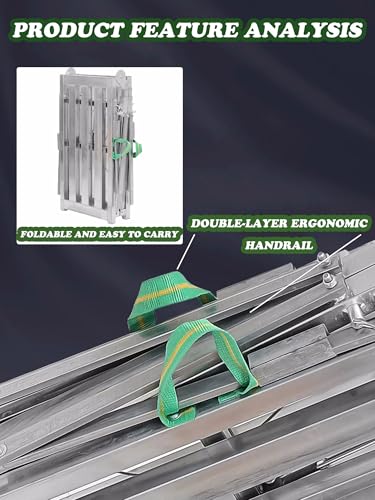 PRODUCT FEATURE ANALYSIS

FOLDABLE AND EASY TO CARRY

DOUBLE-LAYER ERGONOMIC HANDRAIL