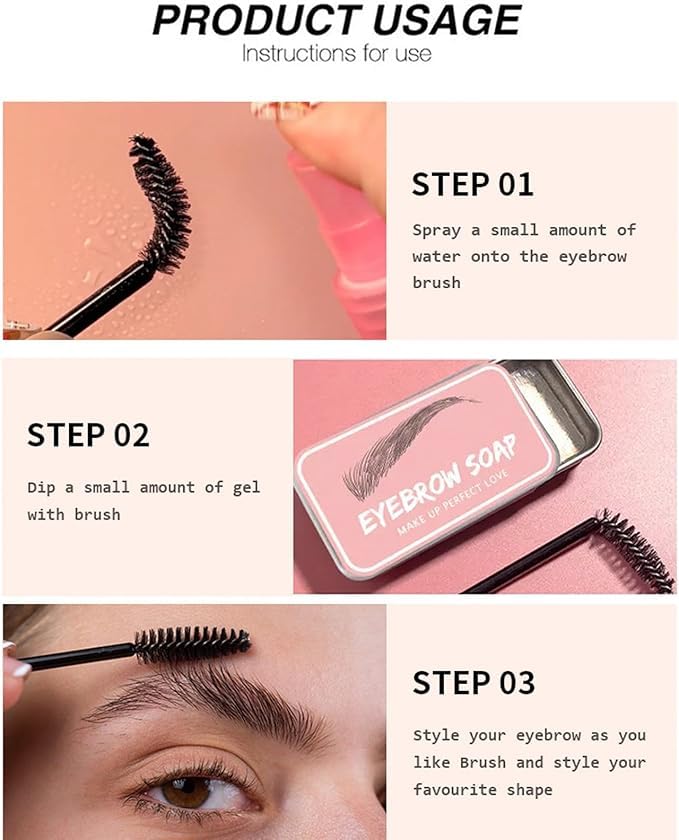 PRODUCT USAGE
Instructions for use

STEP 01
Spray a small amount of water onto the eyebrow brush

STEP 02
Dip a small amount of gel with brush

EYEBROW SOAP
MAKE UP PERFECT LOVE

STEP 03
Style your eyebrow as you like Brush and style your favourite shape