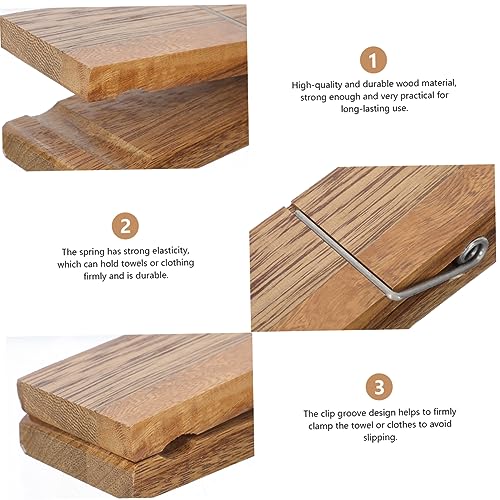 1

High-quality and durable wood material, strong enough and very practical for long-lasting use.

2

The spring has strong elasticity, which can hold towels or clothing firmly and is durable.

3

The clip groove design helps to firmly clamp the towel or clothes to avoid slipping.