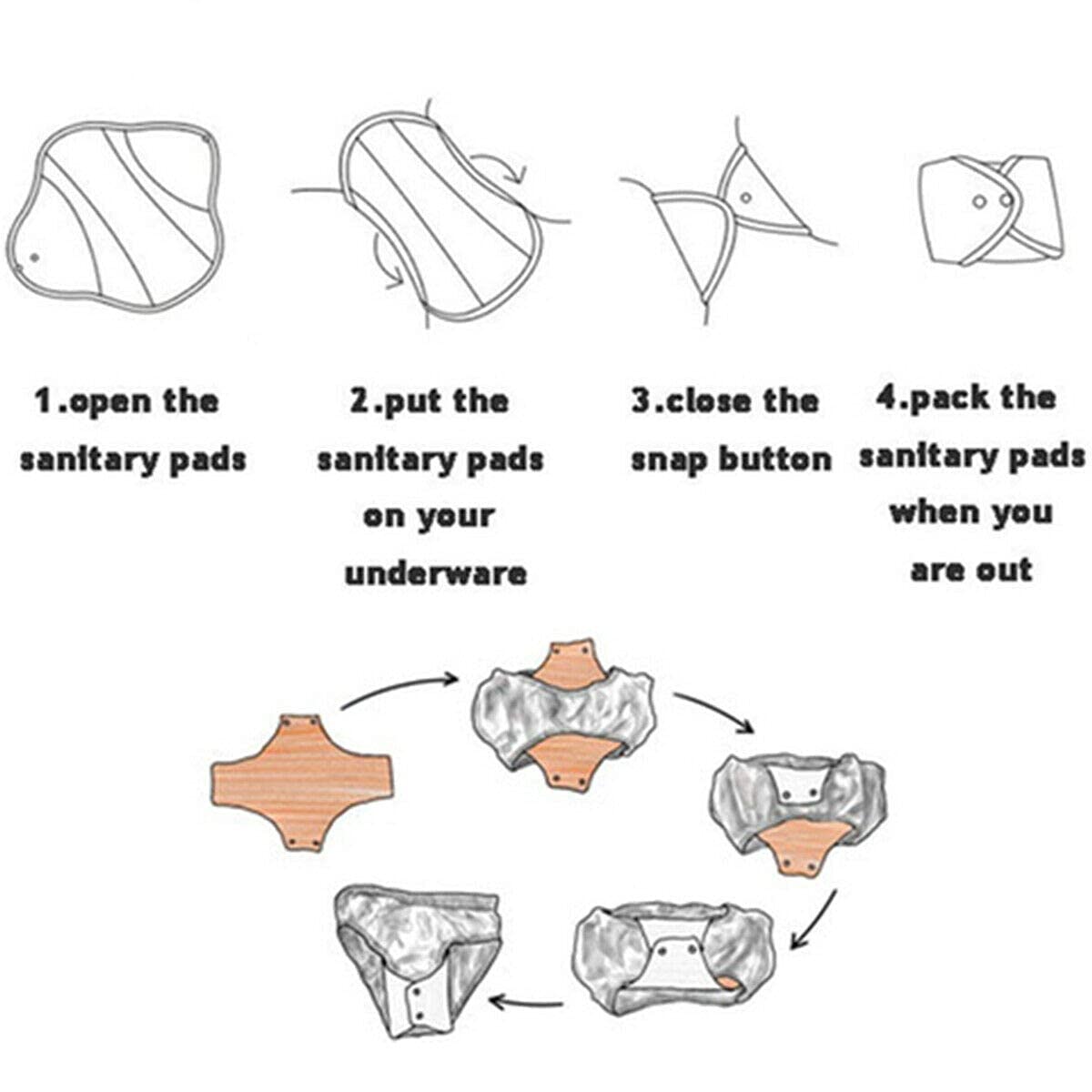 1.open the sanitary pads

2.put the sanitary pads on your underware

3.close the snap button

4.pack the sanitary pads when you are out