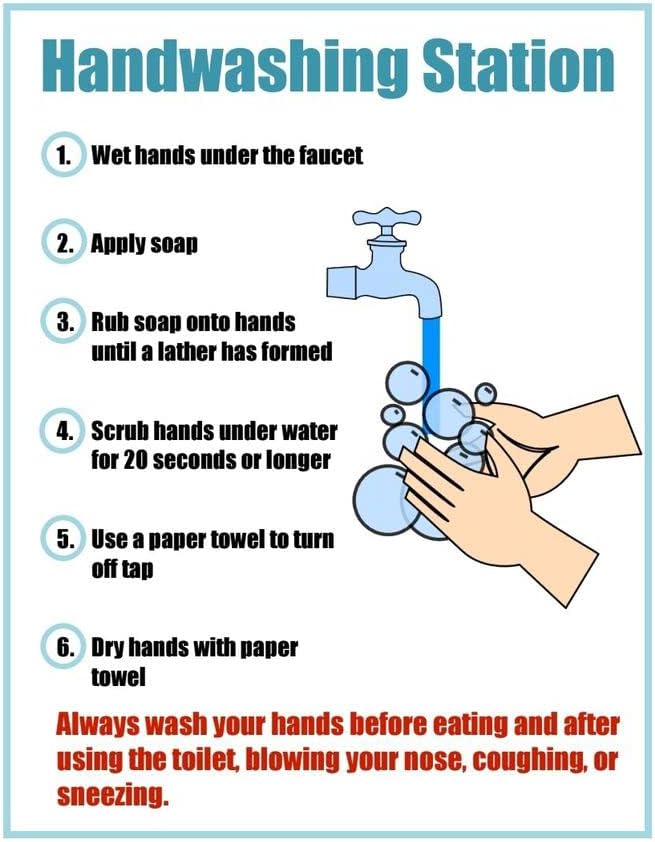 Handwashing Station

1. Wet hands under the faucet

2. Apply soap

3. Rub soap onto hands until a lather has formed

4. Scrub hands under water for 20 seconds or longer

5. Use a paper towel to turn off tap

6. Dry hands with paper towel

Always wash your hands before eating and after using the toilet, blowing your nose, coughing, or sneezing.