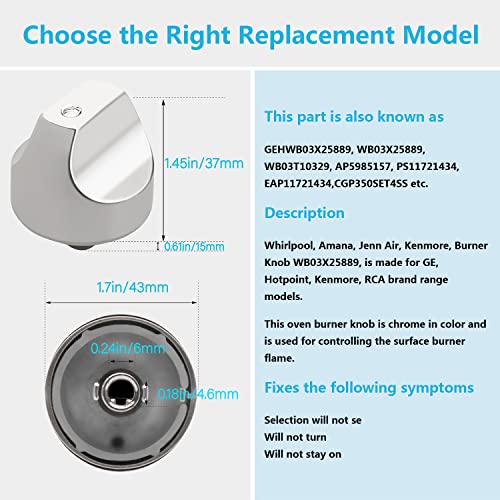 Choose the Right Replacement Model

1.45in/37mm

0.61in/15mm

1.7in/43mm

0.24in/6mm

0.18in/4.6mm

This part is also known as

GEHWB03X25889, WB03X25889, WB03T10329, AP5985157, PS11721434, EAP11721434,CGP350SET4SS etc.

Description

Whirlpool, Amana, Jenn Air, Kenmore, Burner Knob WB03X25889, is made for GE, Hotpoint, Kenmore, RCA brand range models.

This oven burner knob is chrome in color and is used for controlling the surface burner flame.

Fixes the following symptoms

Selection will not se
Will not turn
Will not stay on