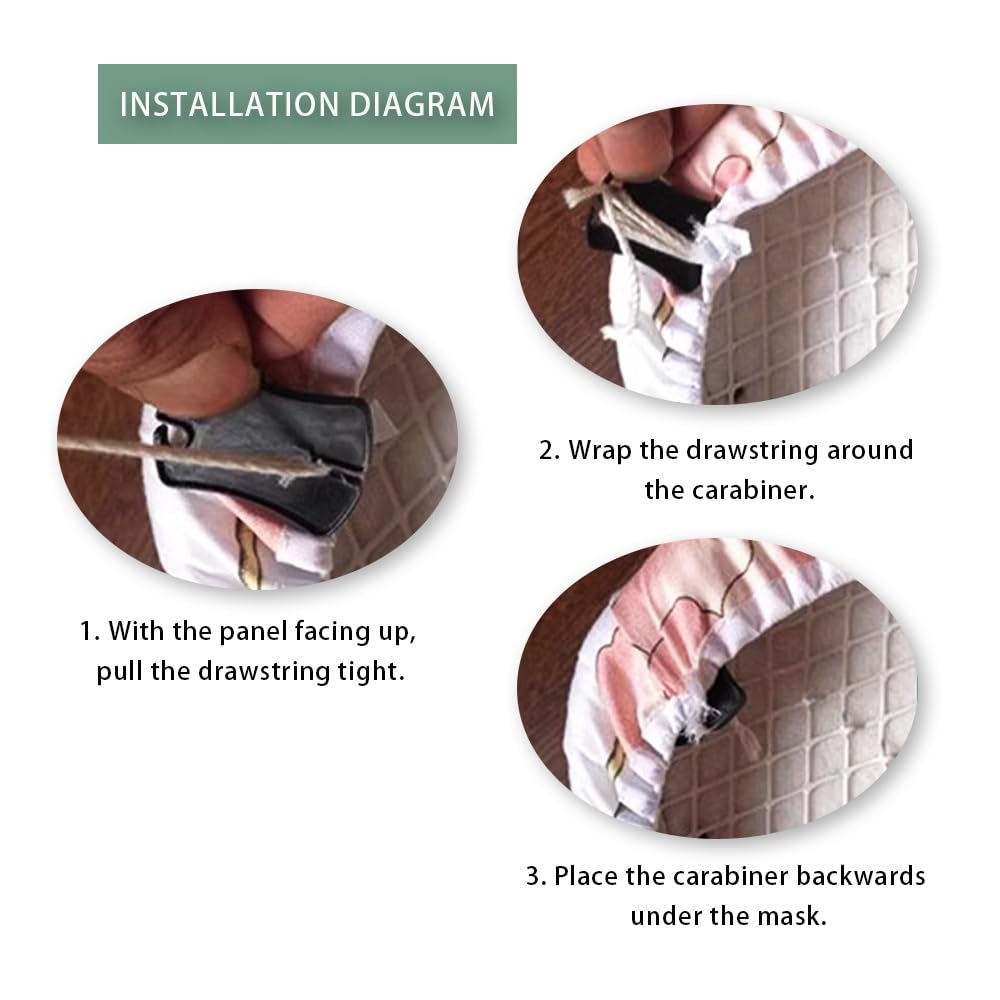 INSTALLATION DIAGRAM

1. With the panel facing up, pull the drawstring tight.

2. Wrap the drawstring around the carabiner.

3. Place the carabiner backwards under the mask.