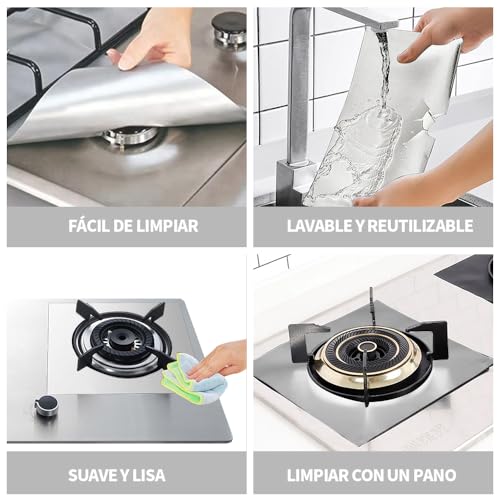 FÁCIL DE LIMPIAR

LAVABLE Y REUTILIZABLE

SUAVE Y LISA

LIMPIAR CON UN PANO