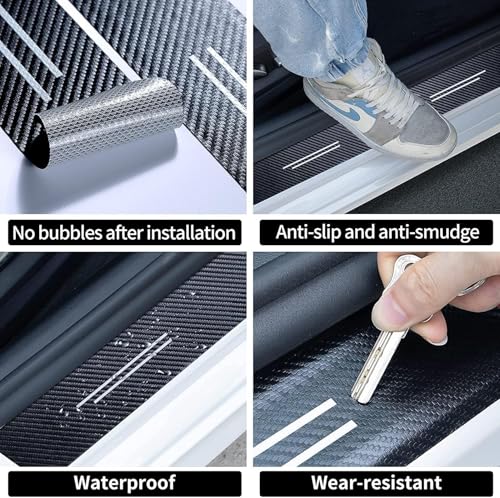 No bubbles after installation

Anti-slip and anti-smudge

Waterproof

Wear-resistant