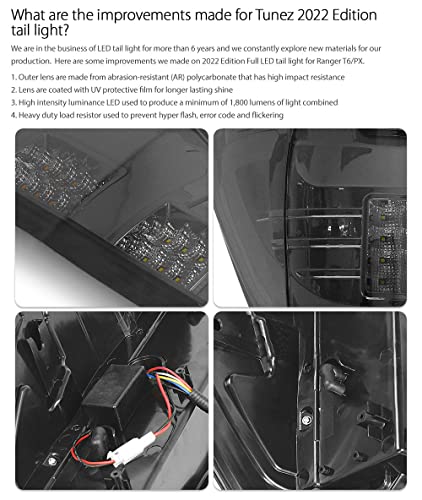 What are the improvements made for Tunez 2022 Edition tail light?

We are in the business of LED tail light for more than 6 years and we constantly explore new materials for our production. Here are some improvements we made on 2022 Edition Full LED tail light for Ranger T6/PX.

1. Outer lens are made from abrasion-resistant (AR) polycarbonate that has high impact resistance
2. Lens are coated with UV protective film for longer lasting shine
3. High intensity luminance LED used to produce a minimum of 1,800 lumens of light combined
4. Heavy duty load resistor used to prevent hyper flash, error code and flickering