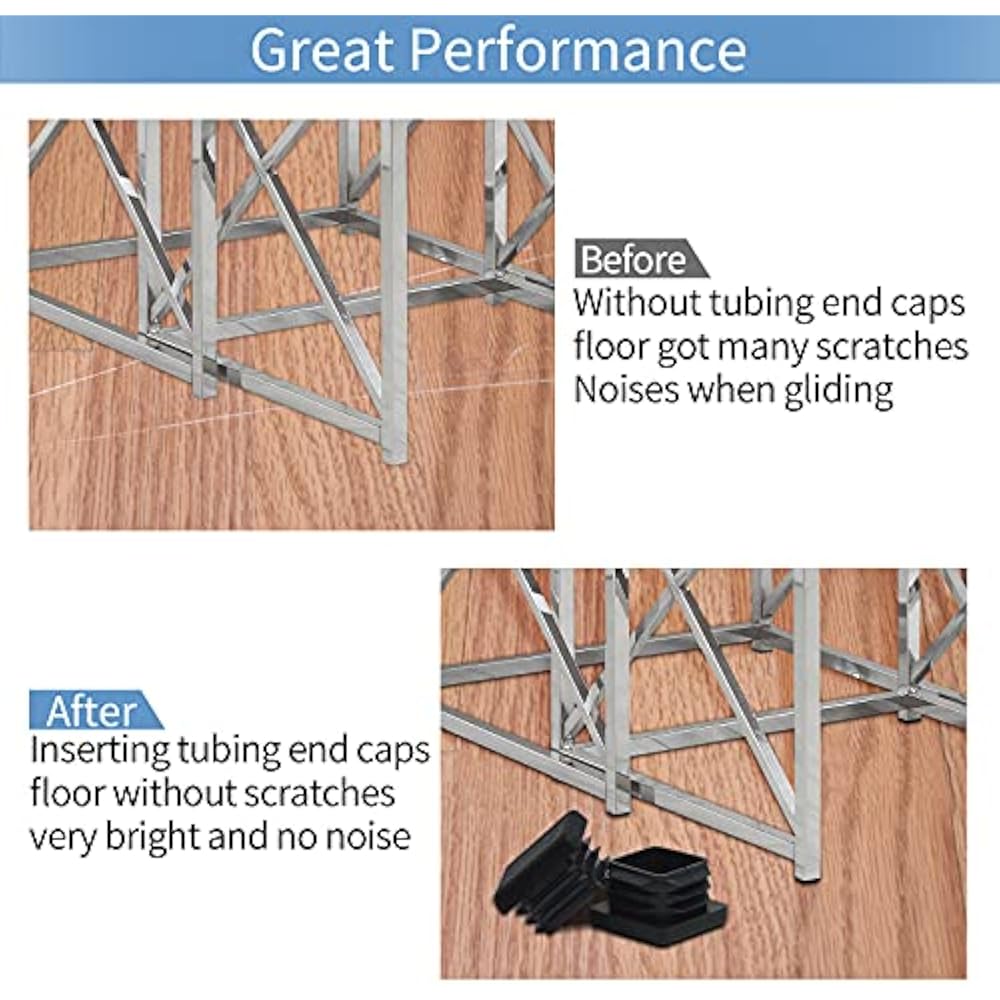 Great Performance

Before
Without tubing end caps
floor got many scratches
Noises when gliding

After
Inserting tubing end caps
floor without scratches
very bright and no noise