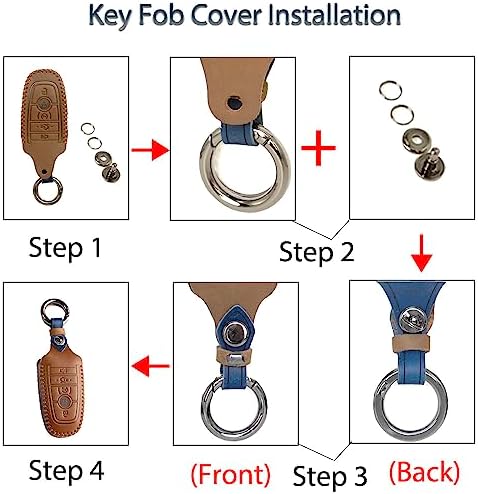 Key Fob Cover Installation

Step 1

Step 2

Step 4

(Front)

Step 3

(Back)