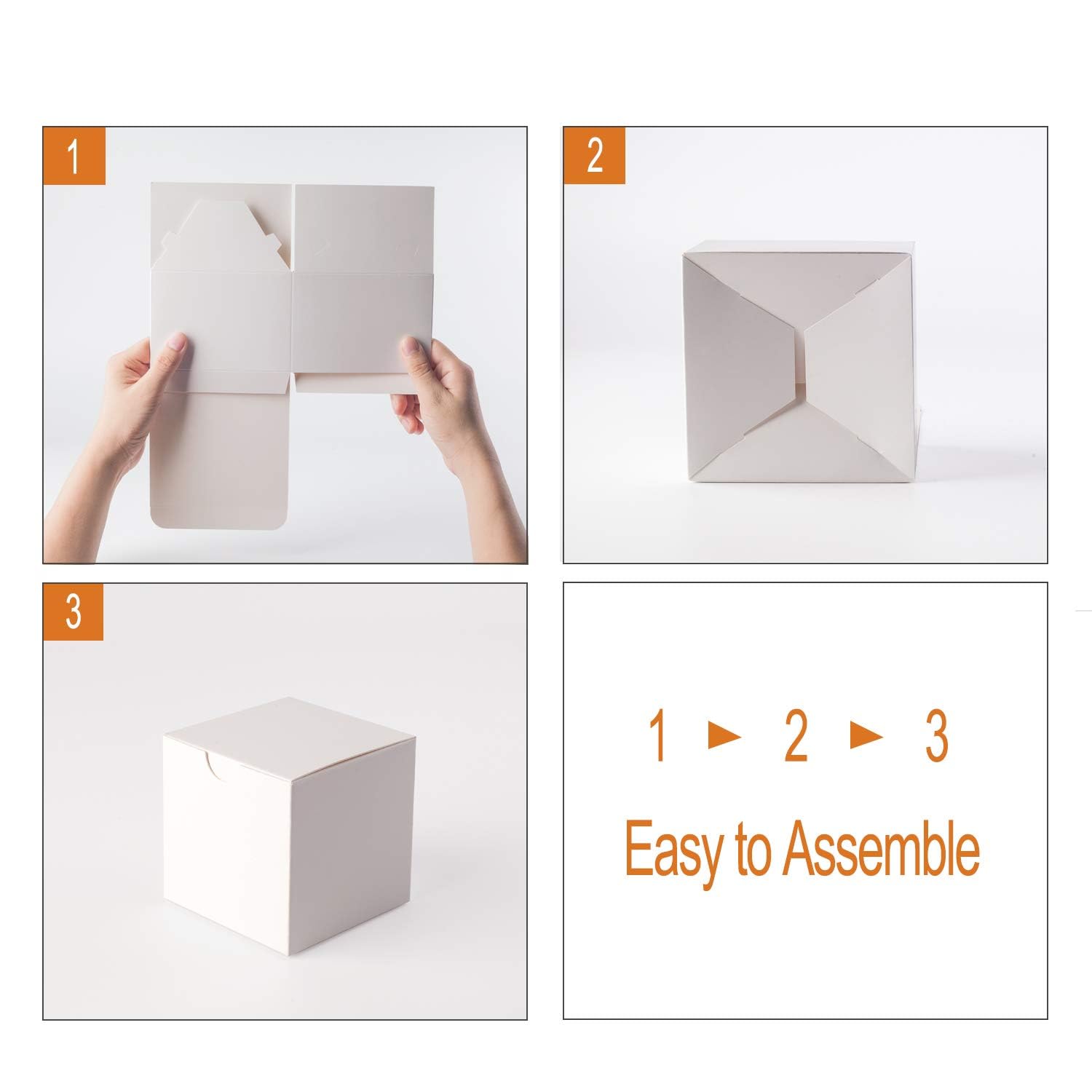 1

2

3

1 ► 2 ► 3

Easy to Assemble