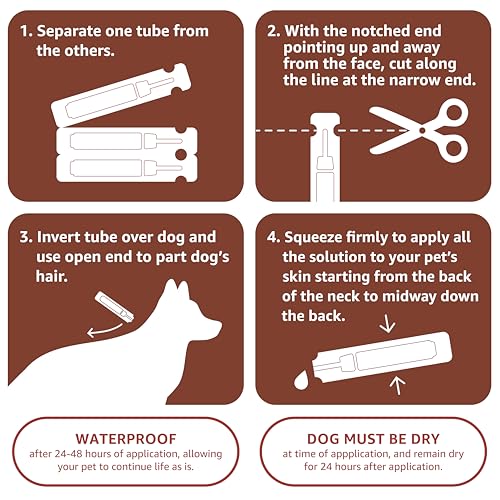 1. Separate one tube from the others.

2. With the notched end pointing up and away from the face, cut along the line at the narrow end.

3. Invert tube over dog and use open end to part dog's hair.

4. Squeeze firmly to apply all the solution to your pet's skin starting from the back of the neck to midway down the back.

WATERPROOF
after 24-48 hours of application, allowing your pet to continue life as is.

DOG MUST BE DRY
at time of appplication, and remain dry for 24 hours after application.