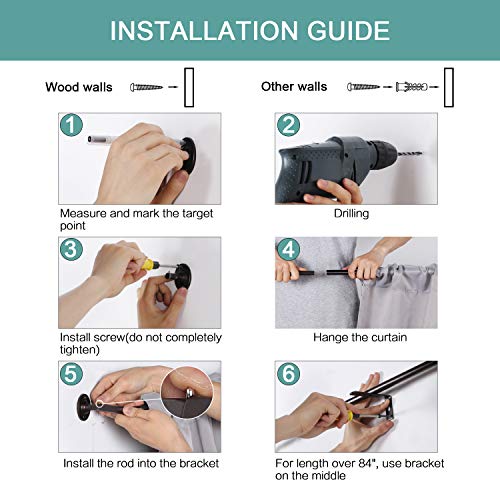 INSTALLATION GUIDE

Wood walls

Other walls

1
Measure and mark the target point

2
Drilling

3
Install screw(do not completely tighten)

4
Hange the curtain

5
Install the rod into the bracket

6
For length over 84", use bracket on the middle