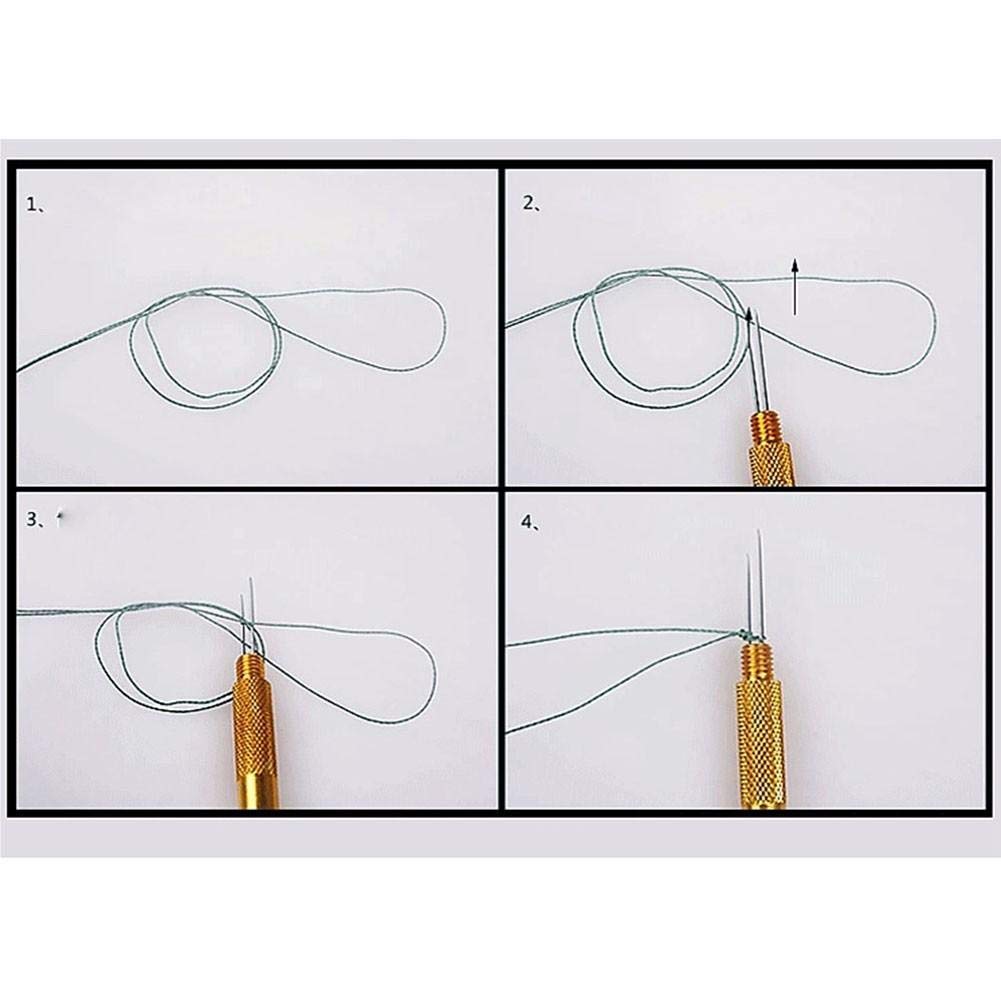 1、

2、

3、

4、