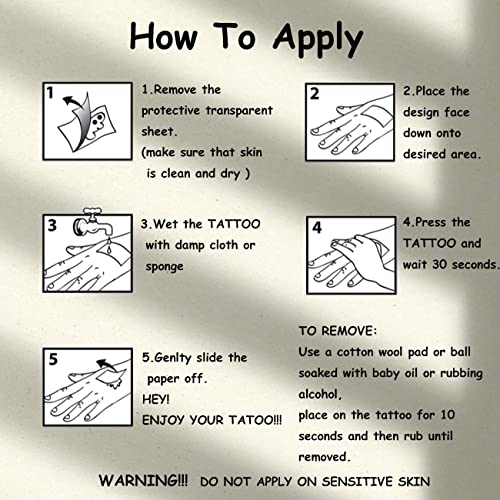 How To Apply

1

1.Remove the protective transparent sheet.
(make sure that skin is clean and dry )

2

2.Place the design face down onto desired area.

3

3.Wet the TATTOO with damp cloth or sponge

4

4.Press the TATTOO and wait 30 seconds.

5

5.Genlty slide the paper off.
HEY!
ENJOY YOUR TATOO!!!

TO REMOVE:
Use a cotton wool pad or ball soaked with baby oil or rubbing alcohol,
place on the tattoo for 10 seconds and then rub until removed.

WARNING!!! DO NOT APPLY ON SENSITIVE SKIN