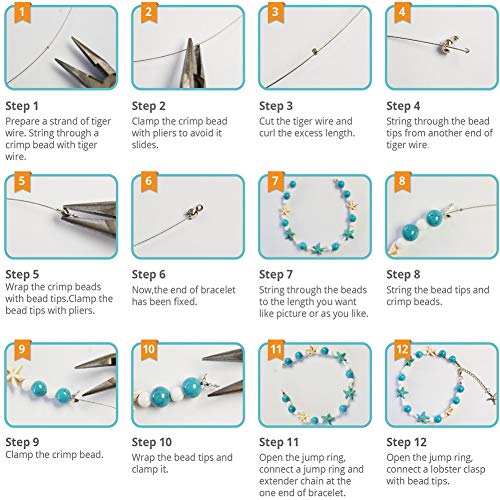 1

Step 1
Prepare a strand of tiger wire. String through a crimp bead with tiger wire.

2

Step 2
Clamp the crimp bead with pliers to avoid it slides.

3

Step 3
Cut the tiger wire and curl the excess length.

4

Step 4
String through the bead tips from another end of tiger wire.

5

Step 5
Wrap the crimp beads with bead tips.Clamp the bead tips with pliers.

6

Step 6
Now,the end of bracelet has been fixed.

7

Step 7
String through the beads to the length you want like picture or as you like.

8

Step 8
String the bead tips and crimp beads.

9

Step 9
Clamp the crimp bead.

10

Step 10
Wrap the bead tips and clamp it.

11

Step 11
Open the jump ring, connect a jump ring and extender chain at the one end of bracelet.

12

Step 12
Open the jump ring, connect a lobster clasp with bead tips.