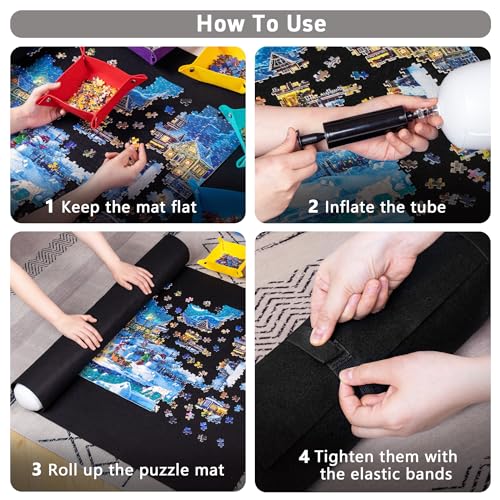 How To Use

1 Keep the mat flat

2 Inflate the tube

3 Roll up the puzzle mat

4 Tighten them with the elastic bands