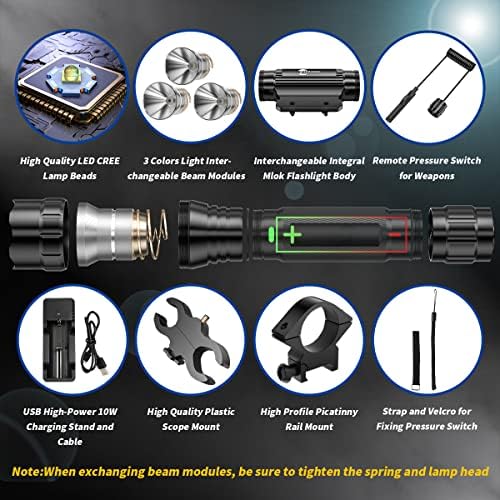 High Quality LED CREE Lamp Beads

3 Colors Light Interchangeable Beam Modules

Interchangeable Integral Mlok Flashlight Body

Remote Pressure Switch for Weapons

+

-

USB High-Power 10W Charging Stand and Cable

High Quality Plastic Scope Mount

High Profile Picatinny Rail Mount

Strap and Velcro for Fixing Pressure Switch

Note:When exchanging beam modules, be sure to tighten the spring and lamp head