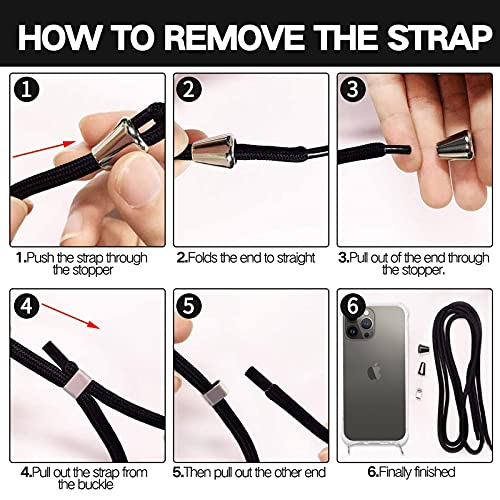 HOW TO REMOVE THE STRAP

1

2

3

1.Push the strap through the stopper

2.Folds the end to straight

3.Pull out of the end through the stopper.

4

5

6

4.Pull out the strap from the buckle

5.Then pull out the other end

6.Finally finished