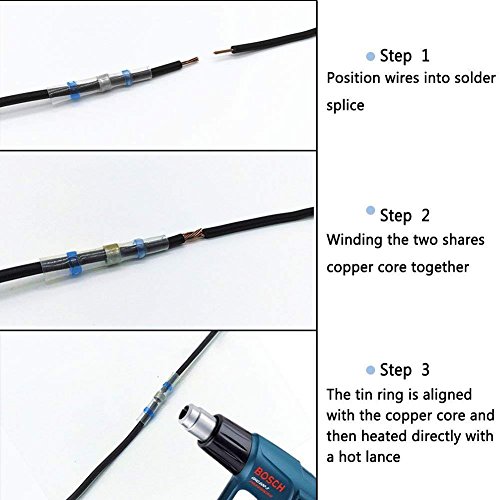 Step 1
Position wires into solder splice

Step 2
Winding the two shares copper core together

Step 3
The tin ring is aligned with the copper core and then heated directly with a hot lance

BOSCH