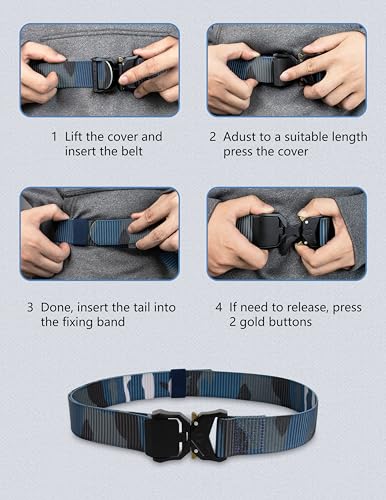 1 Lift the cover and insert the belt

2 Adust to a suitable length press the cover

3 Done, insert the tail into the fixing band

4 If need to release, press 2 gold buttons