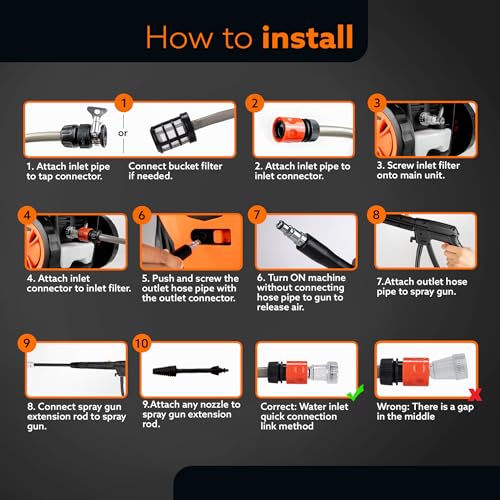 How to install

1

or

1. Attach inlet pipe to tap connector.

Connect bucket filter if needed.

2

2. Attach inlet pipe to inlet connector.

3

3. Screw inlet filter onto main unit.

4

4. Attach inlet connector to inlet filter.

6

5. Push and screw the outlet hose pipe with the outlet connector.

7

6. Turn ON machine without connecting hose pipe to gun to release air.

8

7.Attach outlet hose pipe to spray gun.

9

8. Connect spray gun extension rod to spray gun.

10

9.Attach any nozzle to spray gun extension rod.

Correct: Water inlet quick connection link method

Wrong: There is a gap in the middle