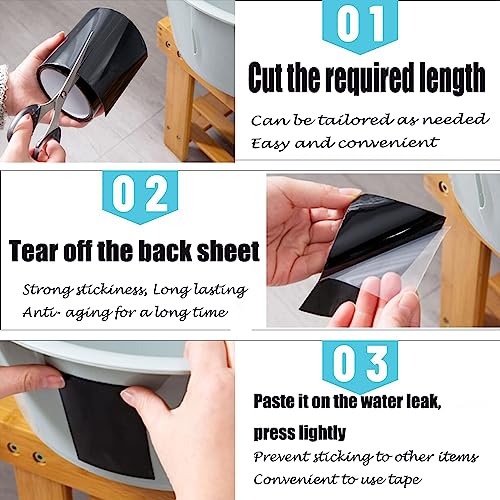 01

Cut the required length

Can be tailored as needed
Easy and convenient

02

Tear off the back sheet

Strong stickiness, Long lasting
Anti- aging for a long time

03

Paste it on the water leak, press lightly

Prevent sticking to other items
Convenient to use tape