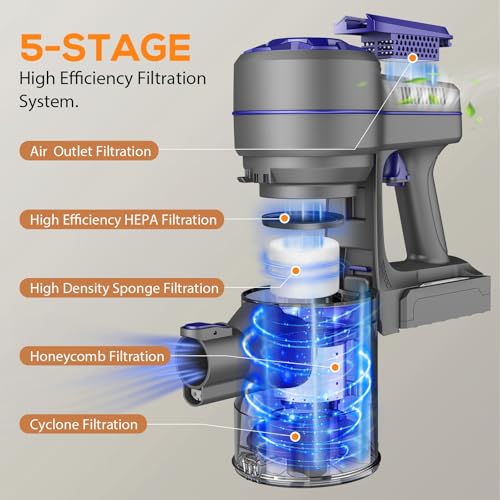 5-STAGE
High Efficiency Filtration System.

Air  Outlet Filtration

High Efficiency HEPA Filtration

High Density Sponge Filtration

Honeycomb Filtration

Cyclone Filtration