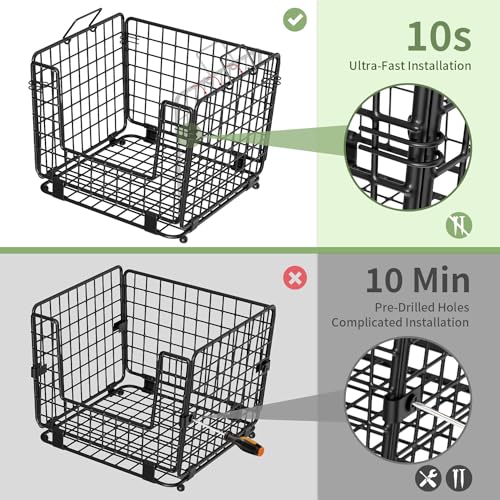 10s
Ultra-Fast Installation

10 Min
Pre-Drilled Holes
Complicated Installation