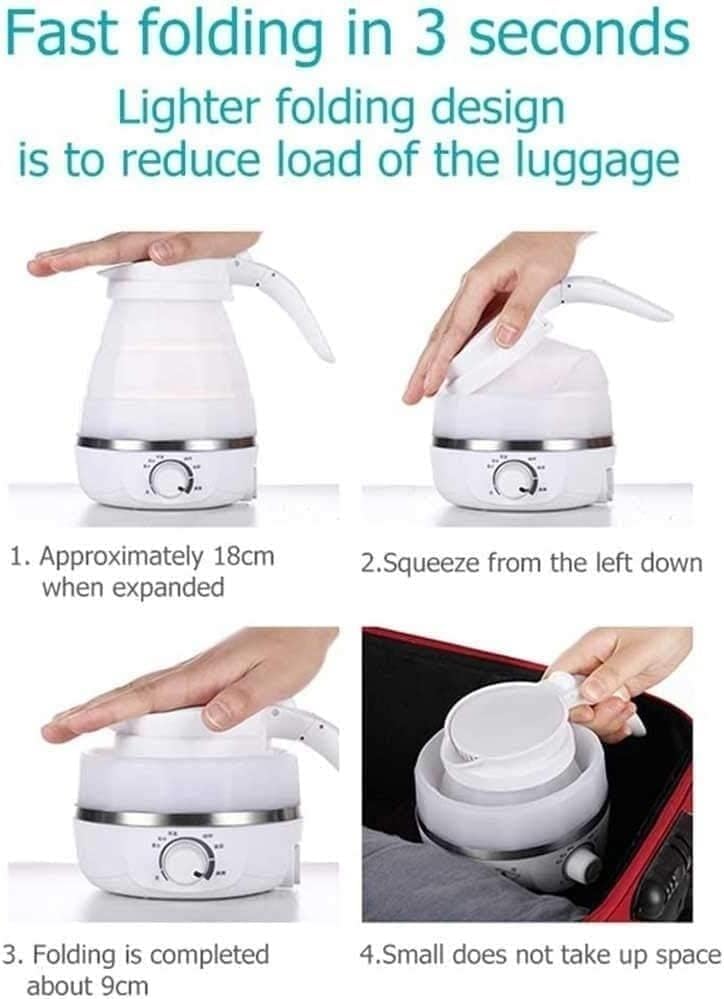 Fast folding in 3 seconds

Lighter folding design is to reduce load of the luggage

1. Approximately 18cm when expanded

2.Squeeze from the left down

3. Folding is completed about 9cm

4.Small does not take up space