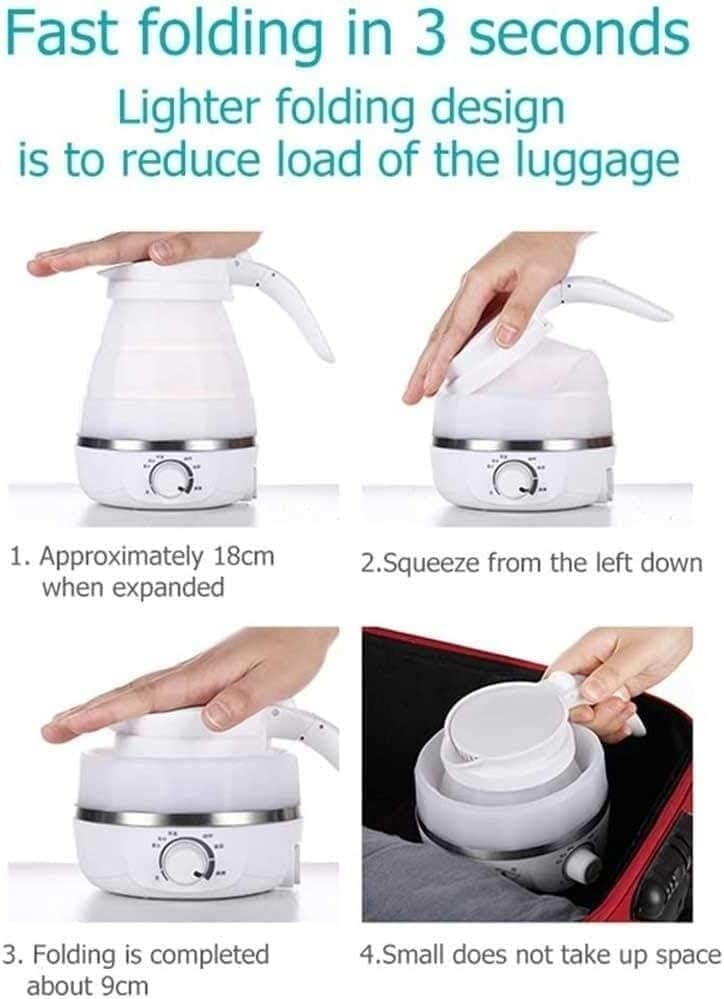 Fast folding in 3 seconds

Lighter folding design is to reduce load of the luggage

1. Approximately 18cm when expanded

2.Squeeze from the left down

3. Folding is completed about 9cm

4.Small does not take up space