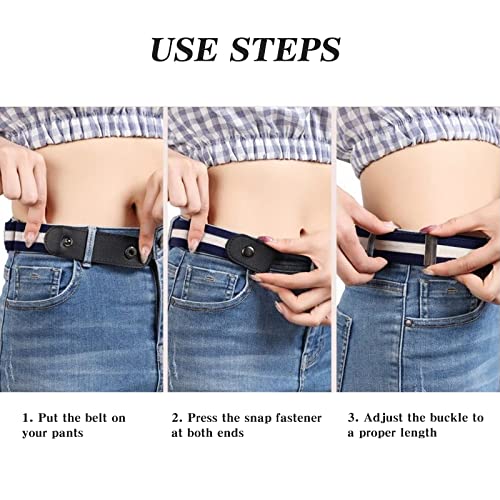 USE STEPS

1. Put the belt on your pants

2. Press the snap fastener at both ends

3. Adjust the buckle to a proper length