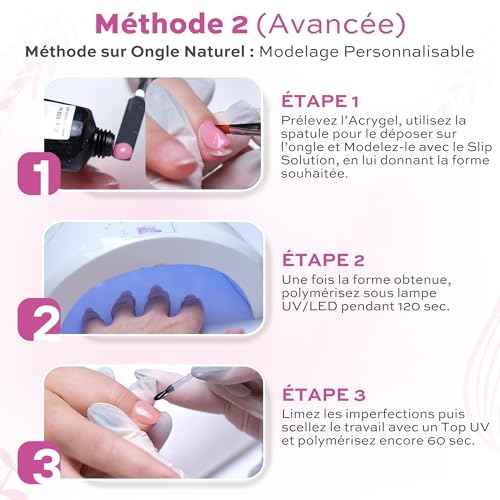 Méthode 2 (Avancée)
Méthode sur Ongle Naturel : Modelage Personnalisable

1

ÉTAPE 1
Prélevez l'Acrygel, utilisez la spatule pour le déposer sur l'ongle et Modelez-le avec le Slip Solution, en lui donnant la forme souhaitée.

2

ÉTAPE 2
Une fois la forme obtenue, polymérisez sous lampe UV/LED pendant 120 sec.

3

ÉTAPE 3
Limez les imperfections puis scellez le travail avec un Top UV et polymérisez encore 60 sec.