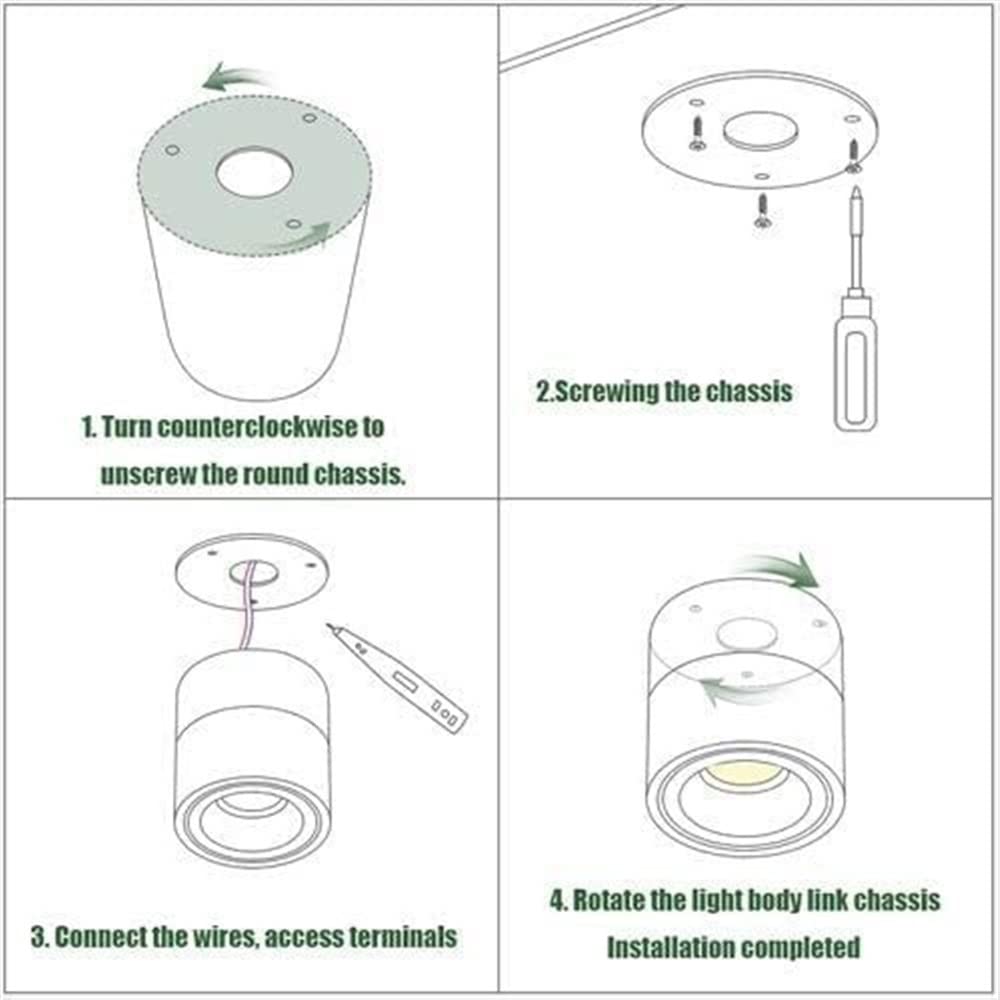 1. Turn counterclockwise to unscrew the round chassis.

2.Screwing the chassis

3. Connect the wires, access terminals

4. Rotate the light body link chassis
Installation completed