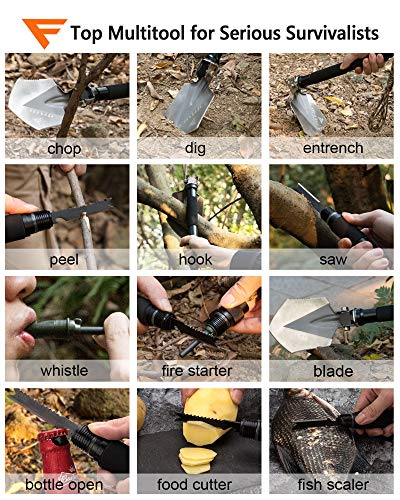 Top Multitool for Serious Survivalists

chop

dig

entrench

peel

hook

saw

whistle

fire starter

blade

bottle open

food cutter

fish scaler