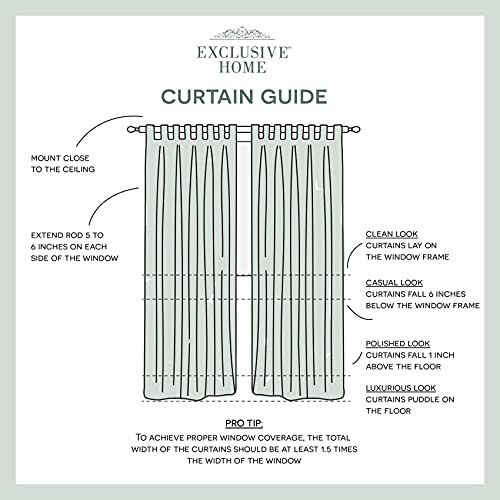 EXCLUSIVE™
HOME

CURTAIN GUIDE

MOUNT CLOSE TO THE CEILING

EXTEND ROD 5 TO 6 INCHES ON EACH SIDE OF THE WINDOW

CLEAN LOOK
CURTAINS LAY ON THE WINDOW FRAME

CASUAL LOOK
CURTAINS FALL 6 INCHES BELOW THE WINDOW FRAME

POLISHED LOOK
CURTAINS FALL 1 INCH ABOVE THE FLOOR

LUXURIOUS LOOK
CURTAINS PUDDLE ON THE FLOOR

PRO TIP:
TO ACHIEVE PROPER WINDOW COVERAGE, THE TOTAL WIDTH OF THE CURTAINS SHOULD BE AT LEAST 1.5 TIMES THE WIDTH OF THE WINDOW