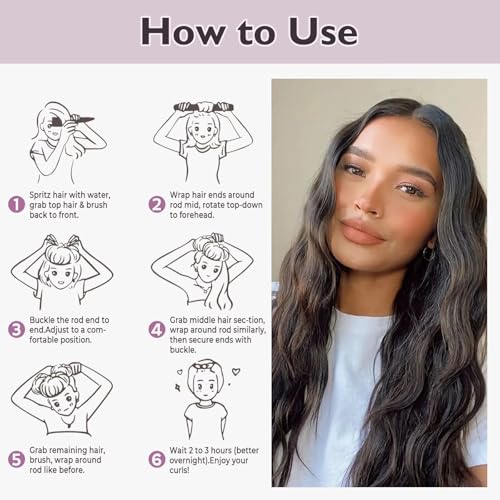 How to Use

1 Spritz hair with water, grab top hair & brush back to front.

2 Wrap hair ends around rod mid, rotate top-down to forehead.

3 Buckle the rod end to end.Adjust to a comfortable position.

4 Grab middle hair sec-tion, wrap around rod similarly, then secure ends with buckle.

5 Grab remaining hair, brush, wrap around rod like before.

6 Wait 2 to 3 hours (better overnight).Enjoy your curls!