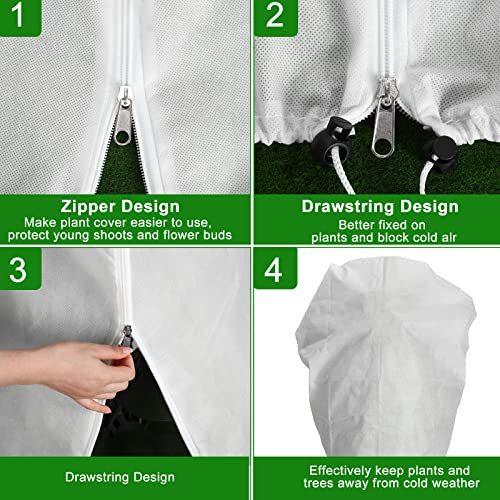 1

Zipper Design
Make plant cover easier to use, protect young shoots and flower buds

2

Drawstring Design
Better fixed on plants and block cold alr

3

Drawstring Design

4

Effectively keep plants and trees away from cold weather